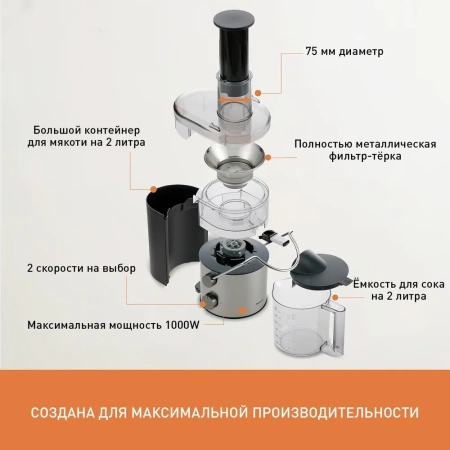 75 мм диаметр

Большой контейнер для мякоти на 2 литра

Полностью металлическая фильтр-тёрка

2 скорости на выбор

Ёмкость для сока на 2 литра

Максимальная мощность 1000W

СОЗДАНА ДЛЯ МАКСИМАЛЬНОЙ ПРОИЗВОДИТЕЛЬНОСТИ