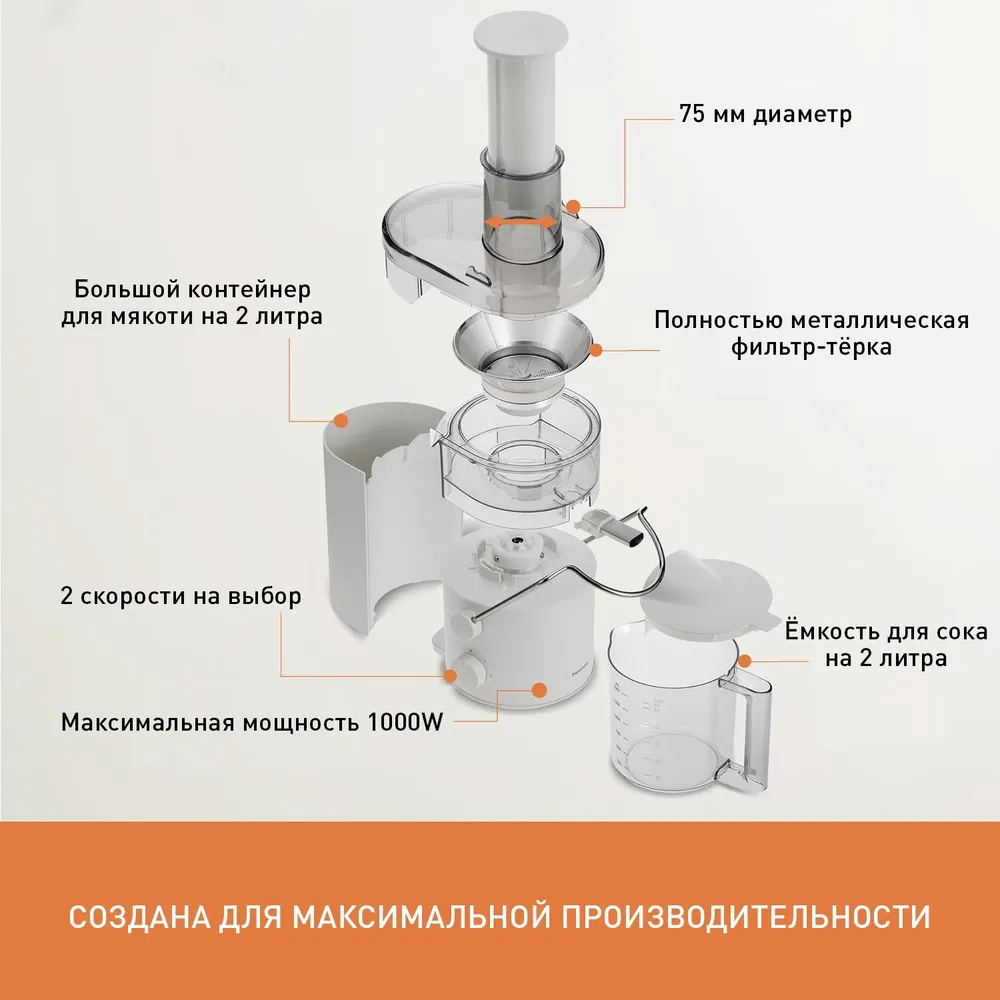 75 мм диаметр

Большой контейнер для мякоти на 2 литра

Полностью металлическая фильтр-тёрка

2 скорости на выбор

Ёмкость для сока на 2 литра

Максимальная мощность 1000W

СОЗДАНА ДЛЯ МАКСИМАЛЬНОЙ ПРОИЗВОДИТЕЛЬНОСТИ